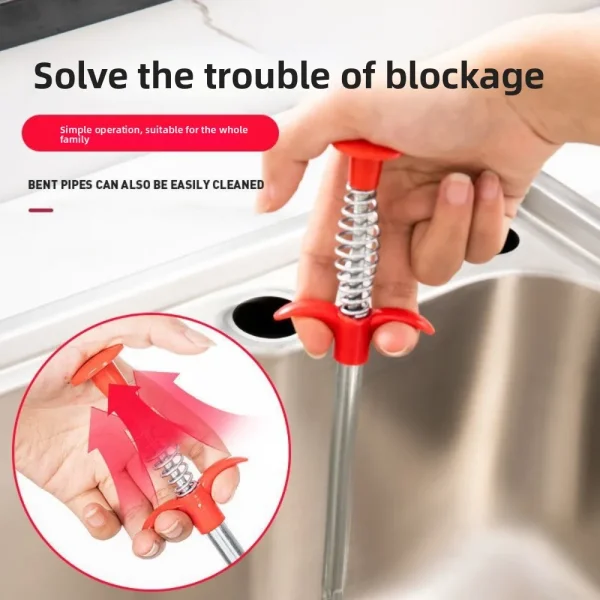 Solve the trouble of blockage

Simple operation, suitable for the whole family

BENT PIPES CAN ALSO BE EASILY CLEANED